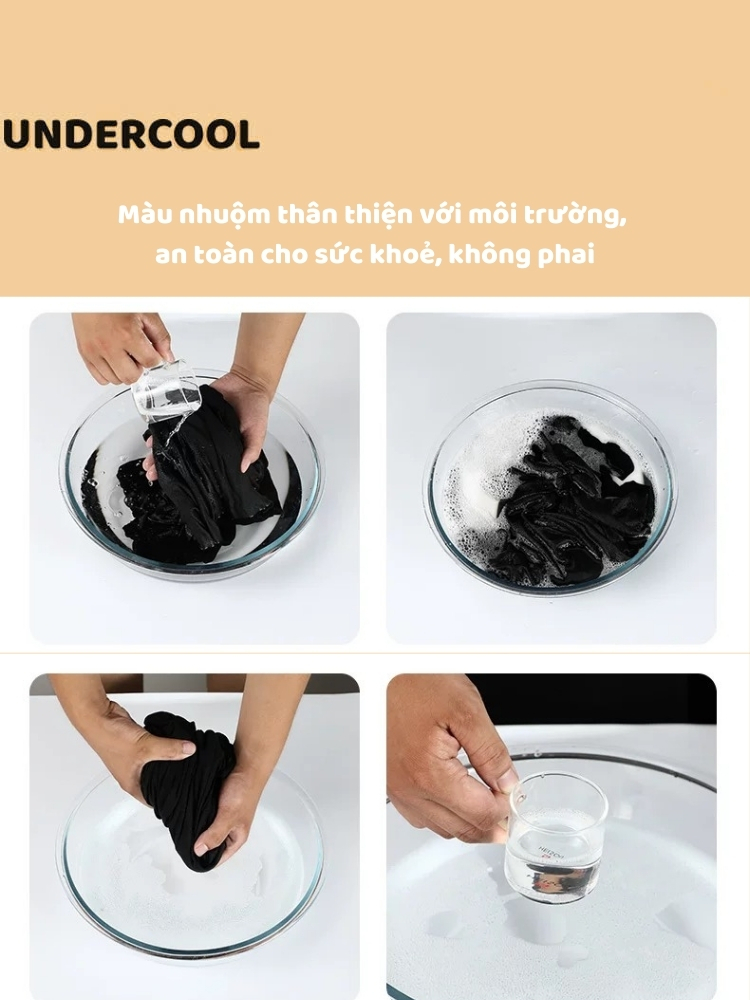 UNDERCOOL

Màu nhuộm thân thiện với môi trường, an toàn cho sức khoẻ, không phai